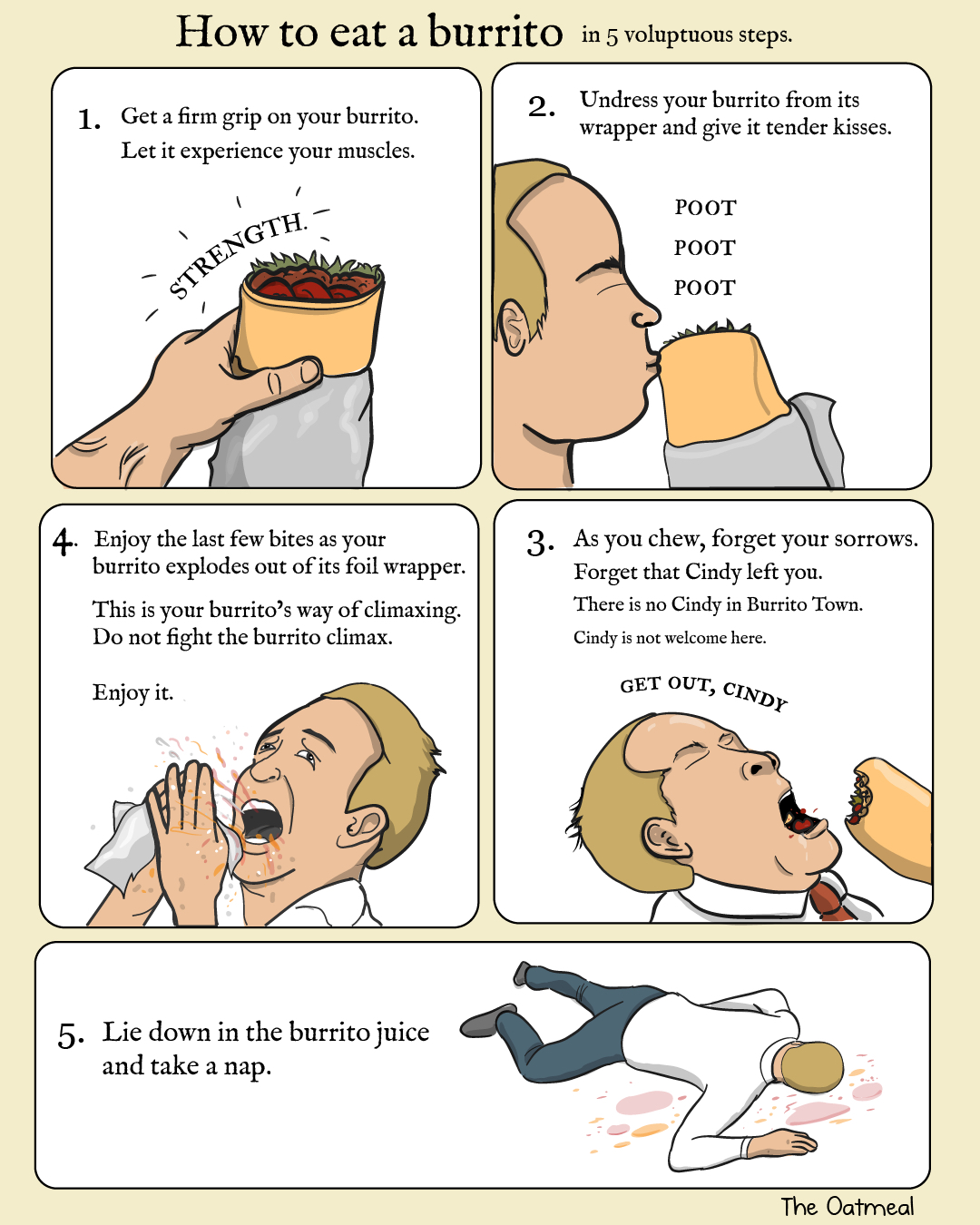 How to eat a burrito in 5 voluptuous steps.

1. Get a firm grip on your burrito. Let it experience your muscles.

STRENGTH.

2. Undress your burrito from its wrapper and give it tender kisses.

POOT
POOT
POOT

4. Enjoy the last few bites as your burrito explodes out of its foil wrapper.

This is your burrito's way of climaxing. Do not fight the burrito climax.

Enjoy it.

3. As you chew, forget your sorrows. Forget that Cindy left you.

There is no Cindy in Burrito Town.

Cindy is not welcome here.

GET OUT, CINDY

5. Lie down in the burrito juice and take a nap.

The Oatmeal